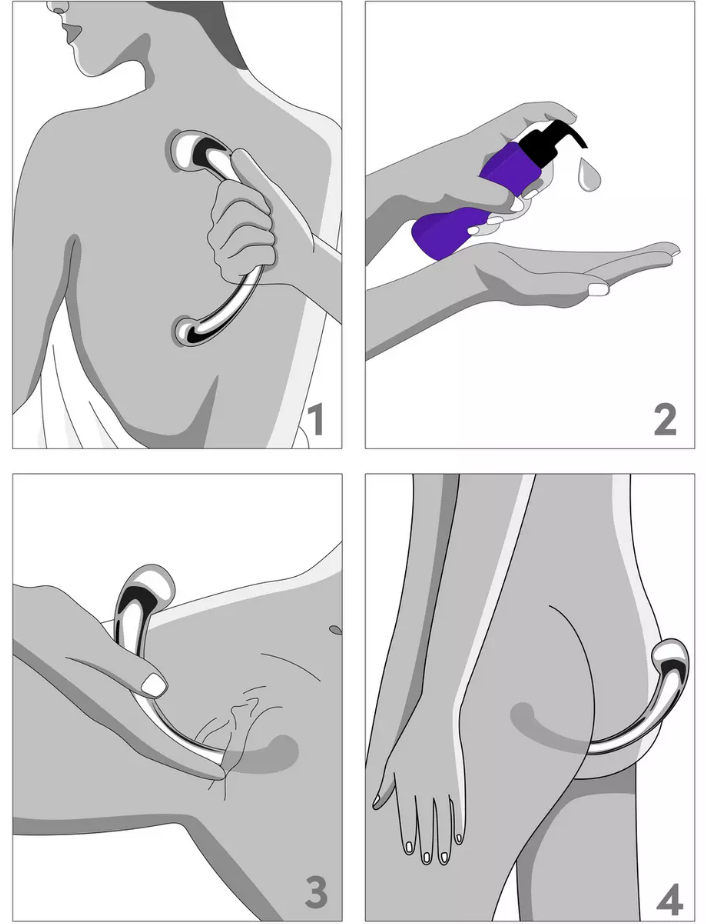 1

2

3

4