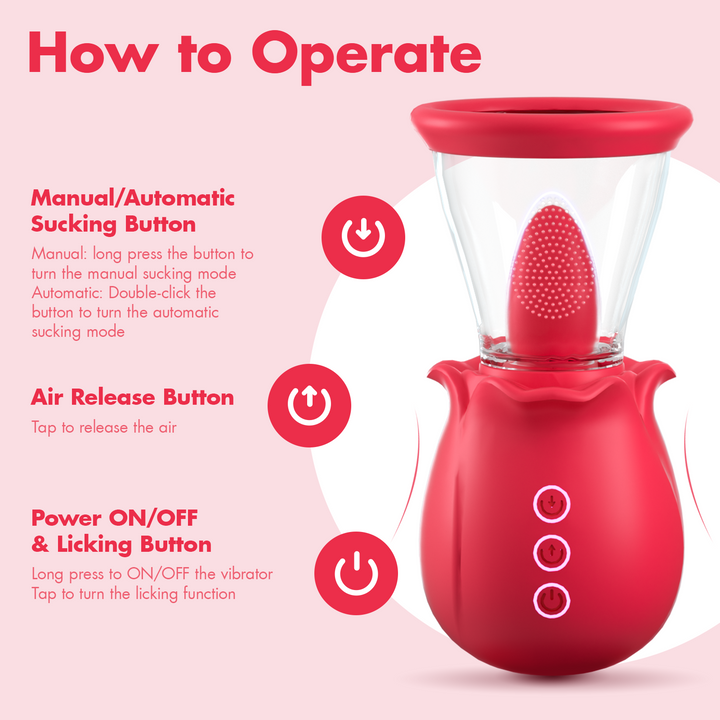 How to Operate

Manual/Automatic Sucking Button

Manual: long press the button to turn the manual sucking mode
Automatic: Double-click the button to turn the automatic sucking mode

Air Release Button

Tap to release the air

Power ON/OFF & Licking Button

Long press to ON/OFF the vibrator
Tap to turn the licking function