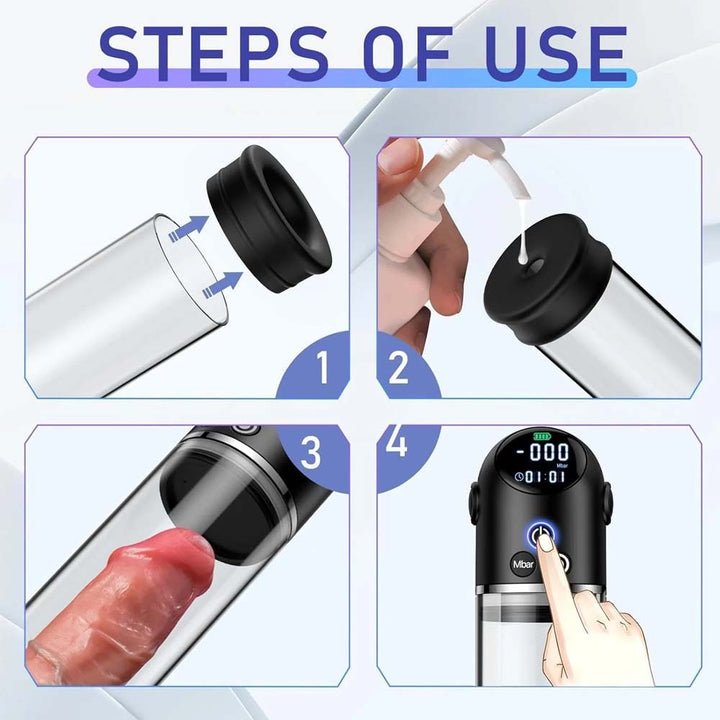 STEPS OF USE

1

2

3

4

-000
Mbar
01:01

Mbar