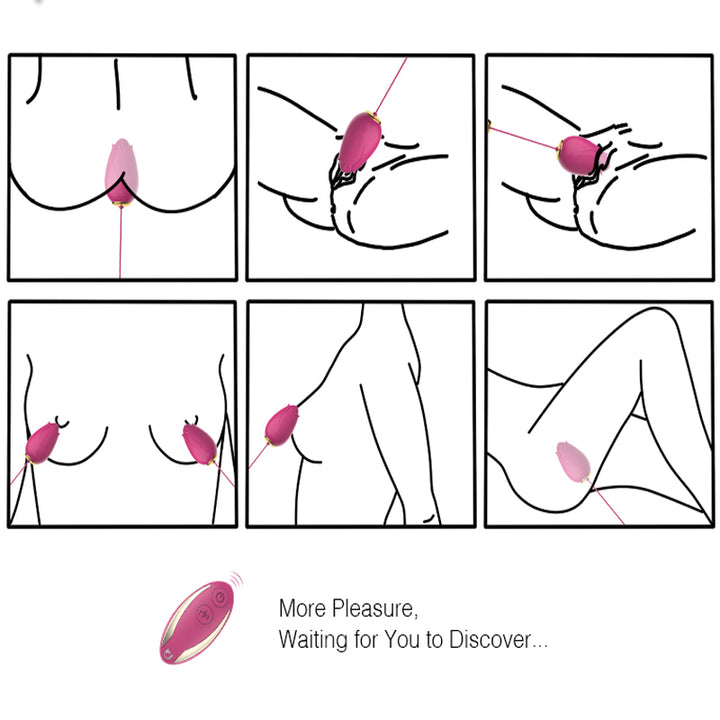 More Pleasure,
Waiting for You to Discover...