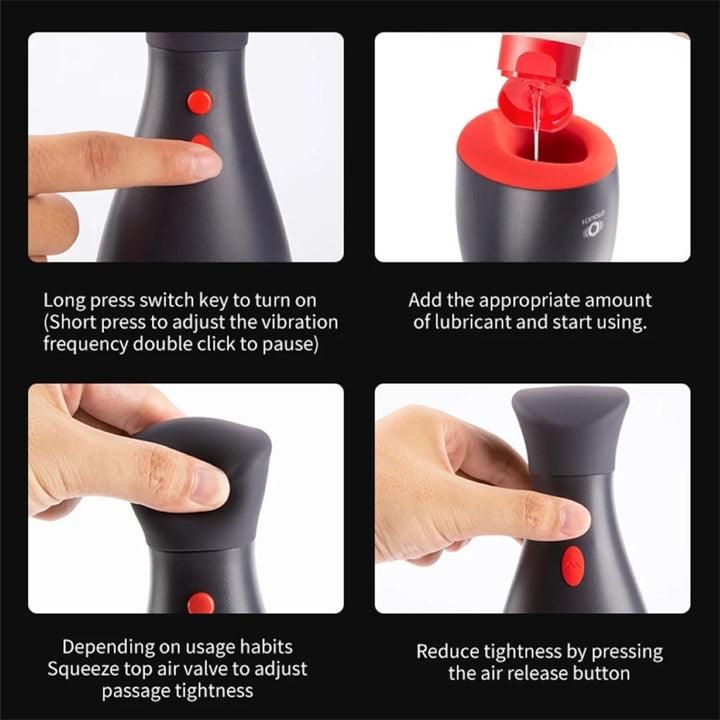 Long press switch key to turn on (Short press to adjust the vibration frequency double click to pause)

Add the appropriate amount of lubricant and start using.

Depending on usage habits Squeeze top air valve to adjust passage tightness

Reduce tightness by pressing the air release button