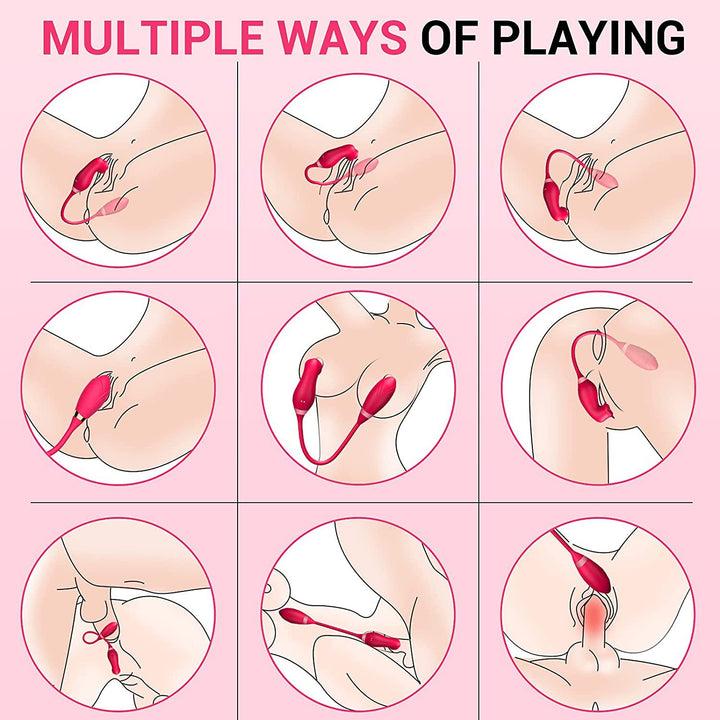 MULTIPLE WAYS OF PLAYING